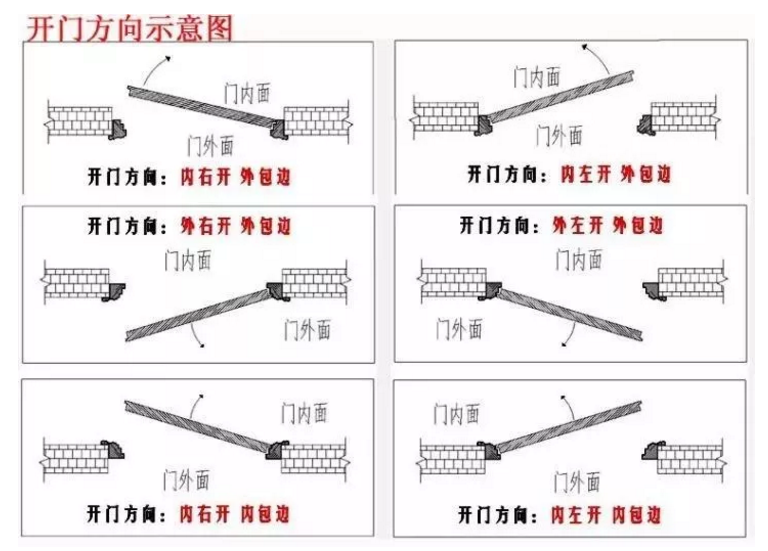 开门方向示意图

门内面
门外面
开门方向：内右开 外包边

门内面
门外面
开门方向：内左开 外包边

开门方向：外右开 外包边
门内面
门外面

开门方向：外左开 外包边
门内面
门外面

门内面
门外面
开门方向：内右开 内包边

门内面
门外面
开门方向：内左开 内包边